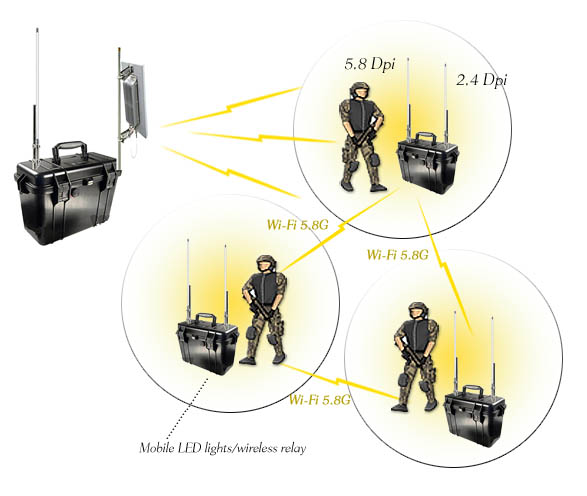 5.8 Dpi

2.4 Dpi

Wi-Fi 5.8G

Wi-Fi 5.8G

Wi-Fi 5.8G

Mobile LED lights/wireless relay